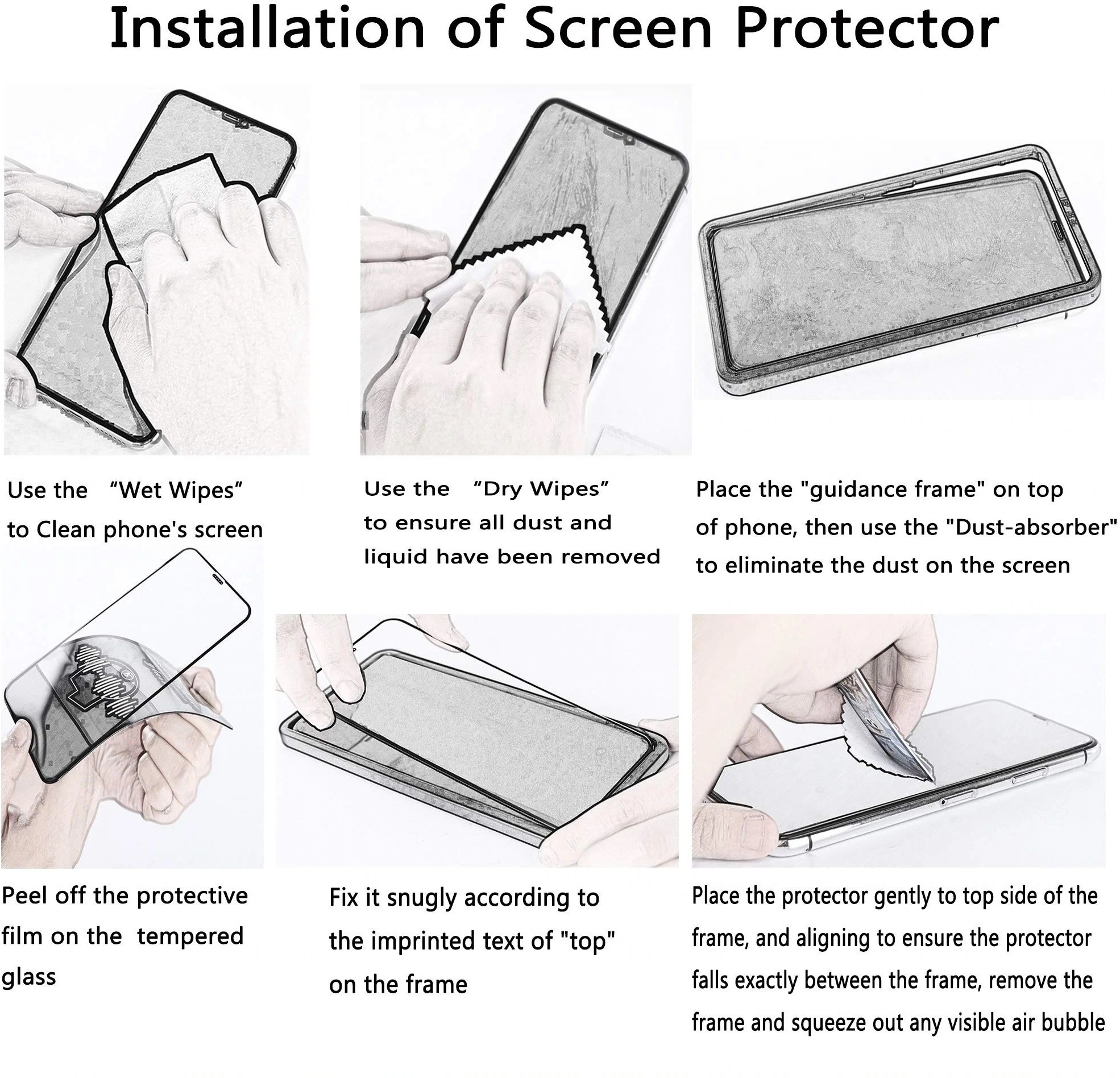 Installation of Screen Protector

Use the “Wet Wipes” to Clean phone's screen

Use the “Dry Wipes” to ensure all dust and liquid have been removed

Place the "guidance frame" on top of phone, then use the "Dust-absorber" to eliminate the dust on the screen

Peel off the protective film on the tempered glass

Fix it snugly according to the imprinted text of "top" on the frame

Place the protector gently to top side of the frame, and aligning to ensure the protector falls exactly between the frame, remove the frame and squeeze out any visible air bubble